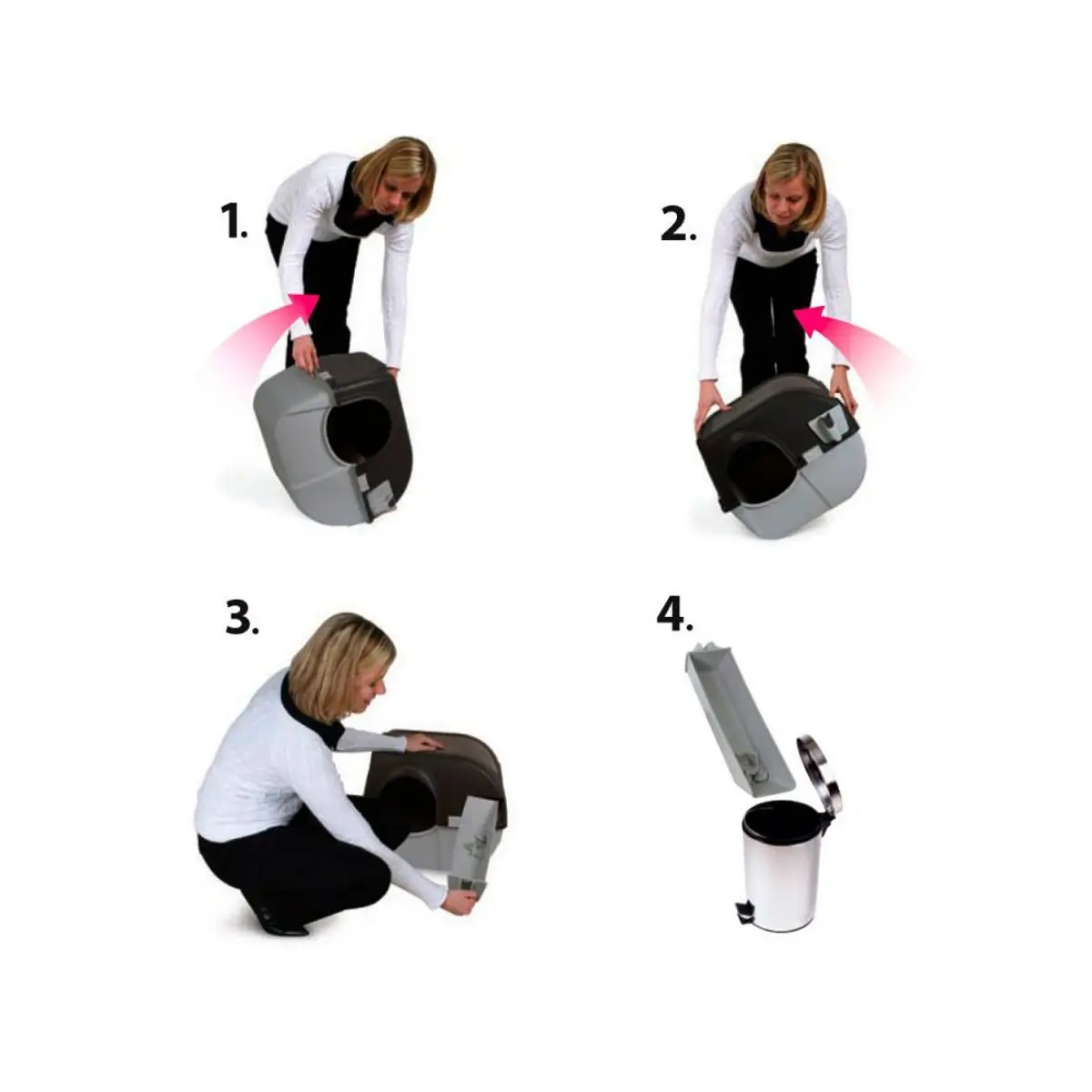 1.

2.

3.

4.